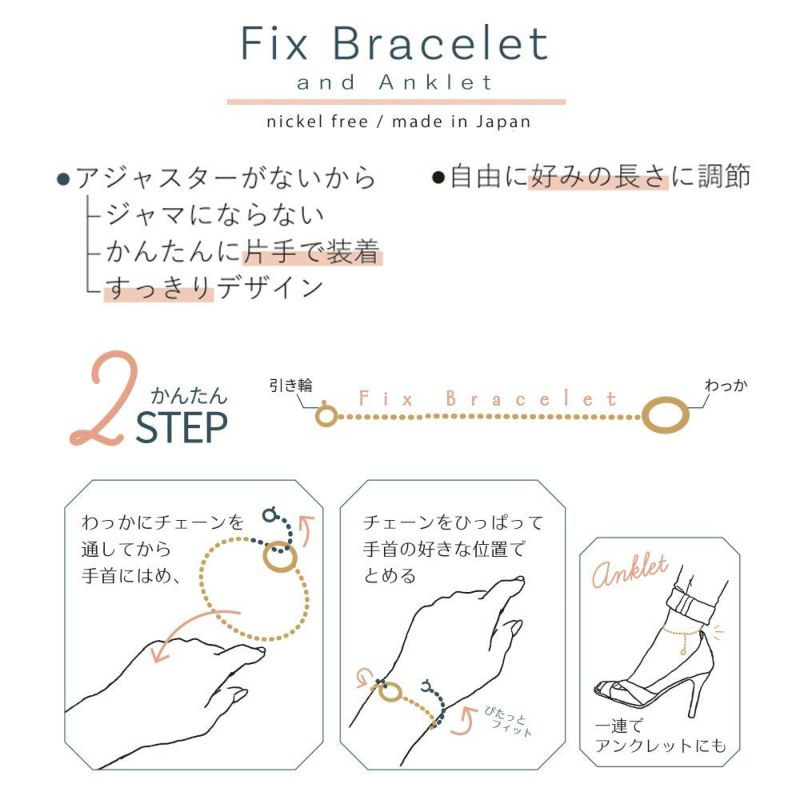 Fix Bracelet
and Anklet
nickel free / made in Japan

●アジャスターがないから
ジャマにならない
かんたんに片手で装着
すっきりデザイン

●自由に好みの長さに調節

2 かんたん STEP

引き輪
Fix Bracelet
わっか

わっかにチェーンを通してから手首にはめ、

チェーンをひっぱって手首の好きな位置でとめる

ぴたっとフィット

Anklet

一連でアンクレットにも